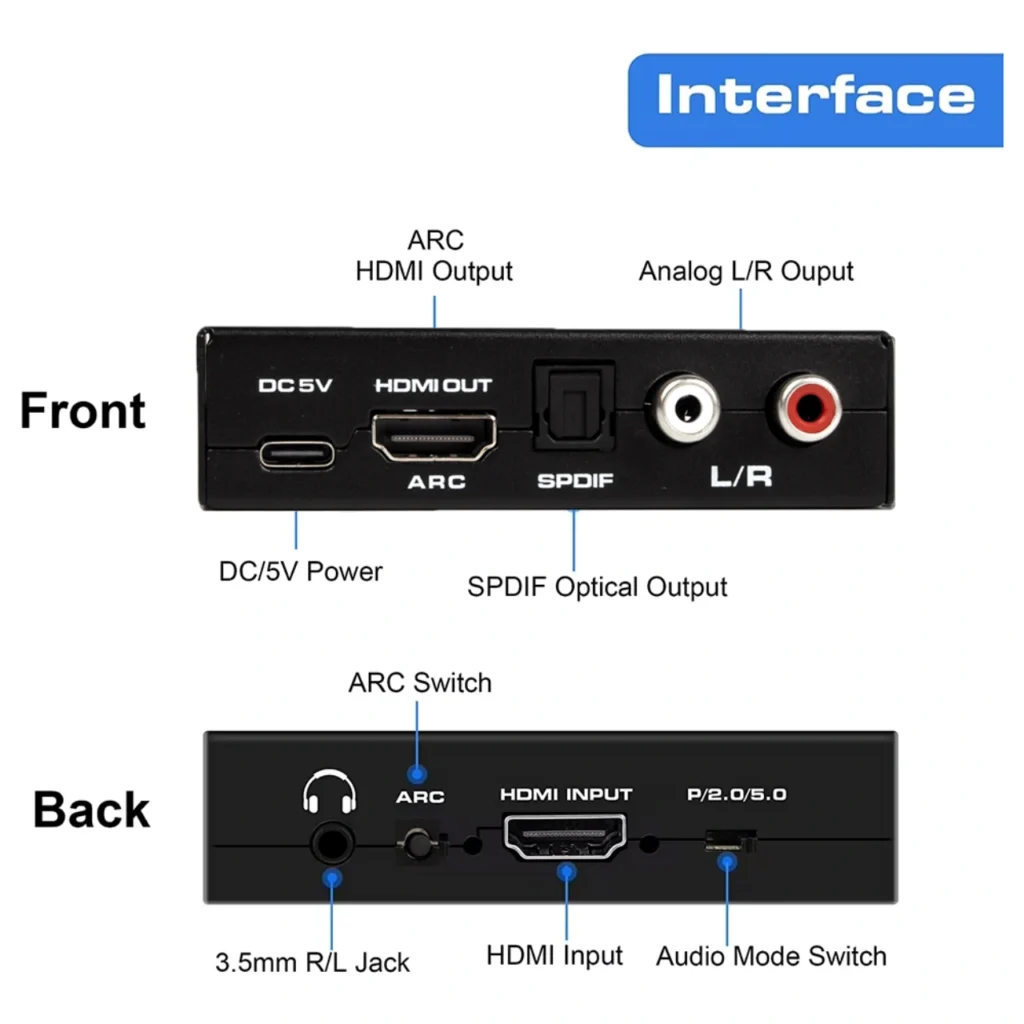 Interface

ARC
HDMI Output

Analog L/R Ouput

Front

DC 5V

HDMI OUT

ARC

SPDIF

L/R

DC/5V Power

SPDIF Optical Output

ARC Switch

Back

ARC

HDMI INPUT

P/2.0/5.0

3.5mm R/L Jack

HDMI Input

Audio Mode Switch